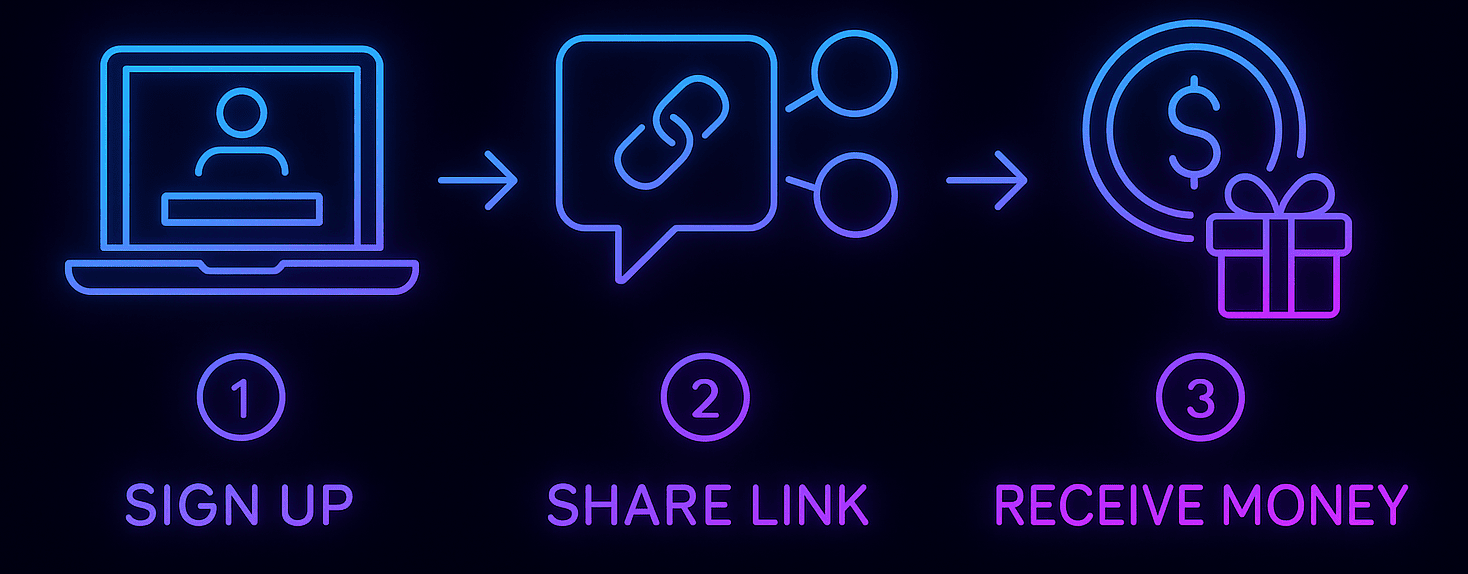 $

1
SIGN UP

2
SHARE LINK

3
RECEIVE MONEY