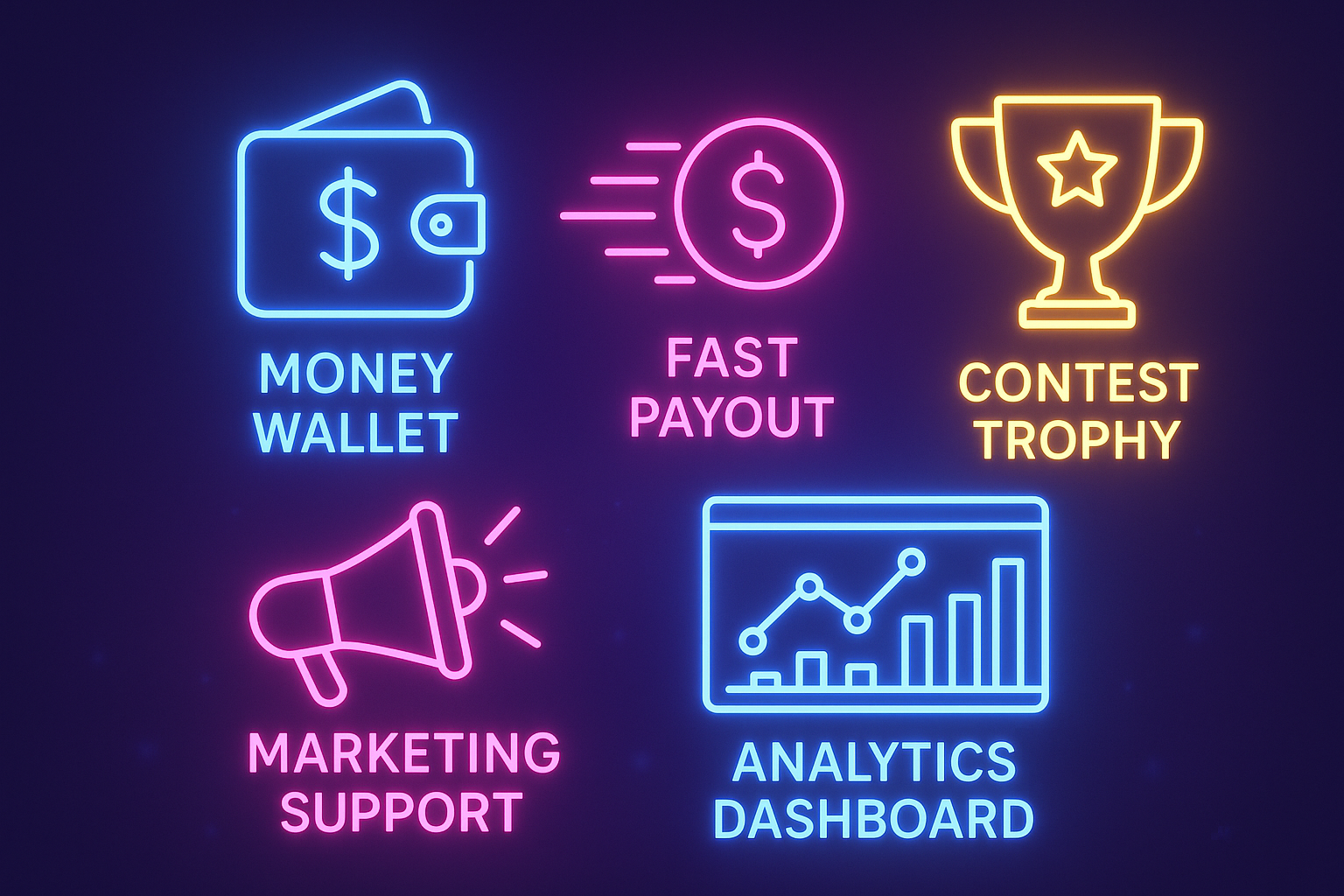 $ MONEY WALLET

$ FAST PAYOUT

CONTEST TROPHY

MARKETING SUPPORT

ANALYTICS DASHBOARD